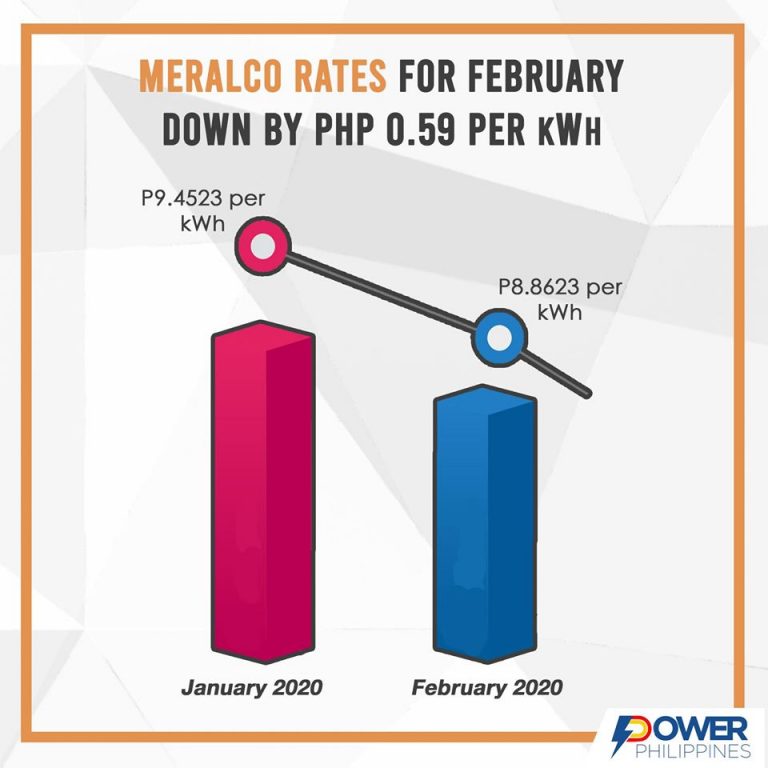 MERALCO RATES FOR FEBRUARY DOWN BY PHP 0.59 PER KWH

P9.4523 per kWh

P8.8623 per kWh

January 2020

February 2020

POWER PHILIPPINES